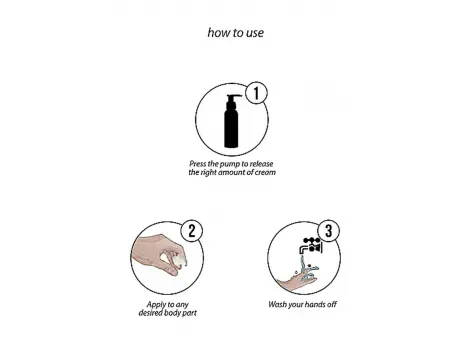 how to use

1

Press the pump to release the right amount of cream

2

Apply to any desired body part

3

Wash your hands off